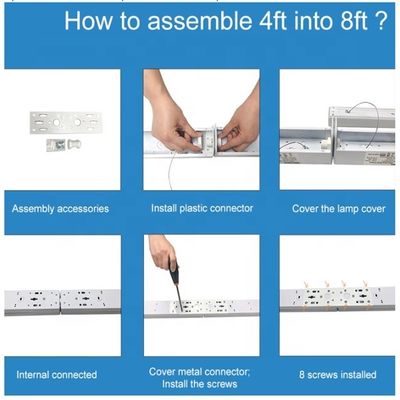 How to assemble 4ft into 8ft ?

Assembly accessories

Install plastic connector

Cover the lamp cover

Internal connected

Cover metal connector; Install the screws

8 screws installed